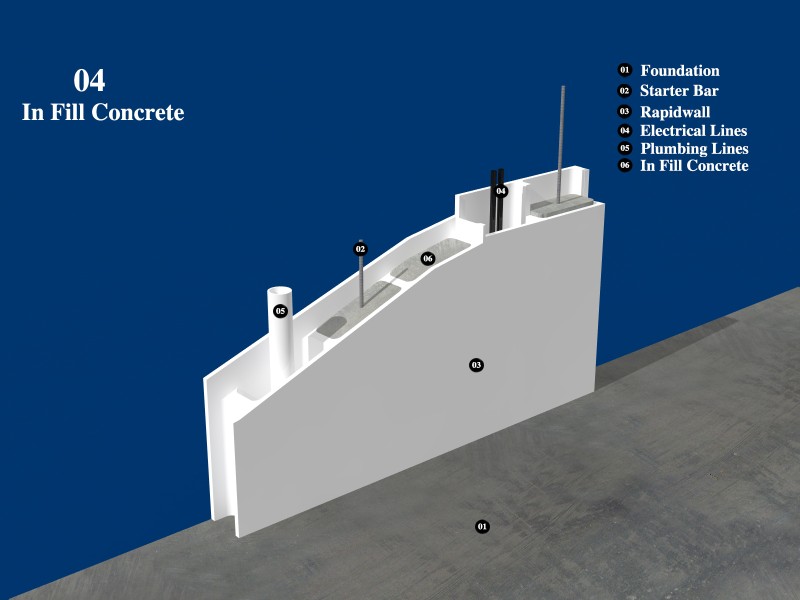 04
In Fill Concrete

01 Foundation
02 Starter Bar
03 Rapidwall
04 Electrical Lines
05 Plumbing Lines
06 In Fill Concrete

04
02
06
05
03
01